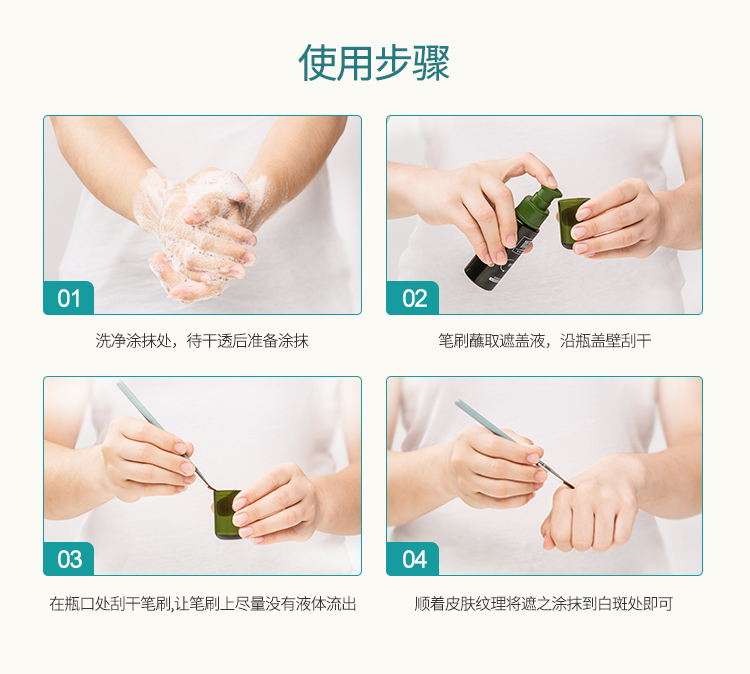 使用步骤

01

洗净涂抹处，待干透后准备涂抹

02

笔刷蘸取遮盖液，沿瓶盖壁刮干

03

在瓶口处刮干笔刷,让笔刷上尽量没有液体流出

04

顺着皮肤纹理将遮之涂抹到白斑处即可